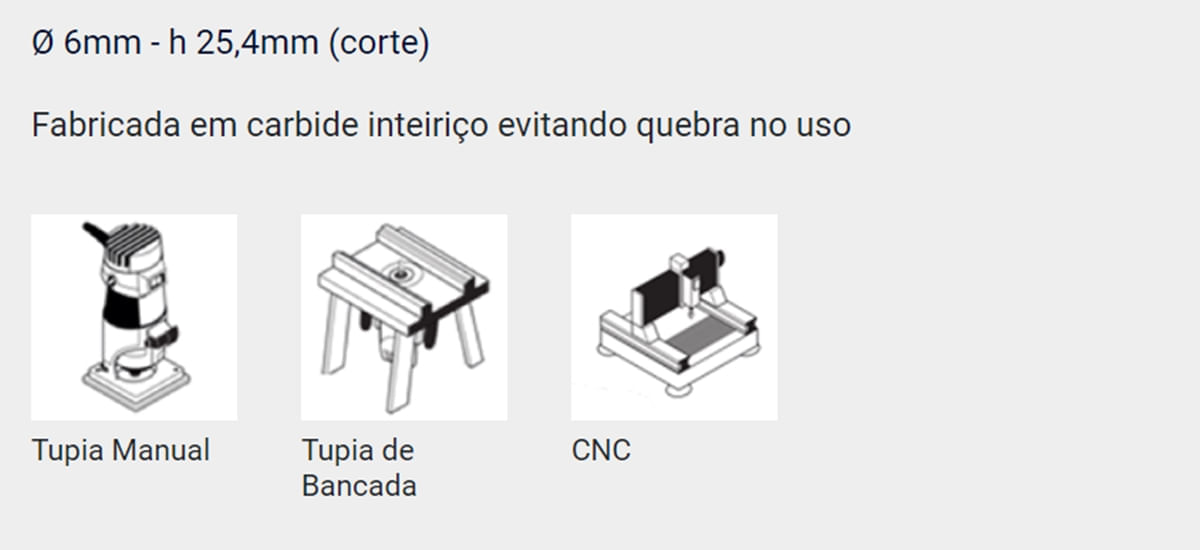 Ø 6mm - h 25,4mm (corte)

Fabricada em carbide inteiriço evitando quebra no uso

Tupia Manual

Tupia de Bancada

CNC